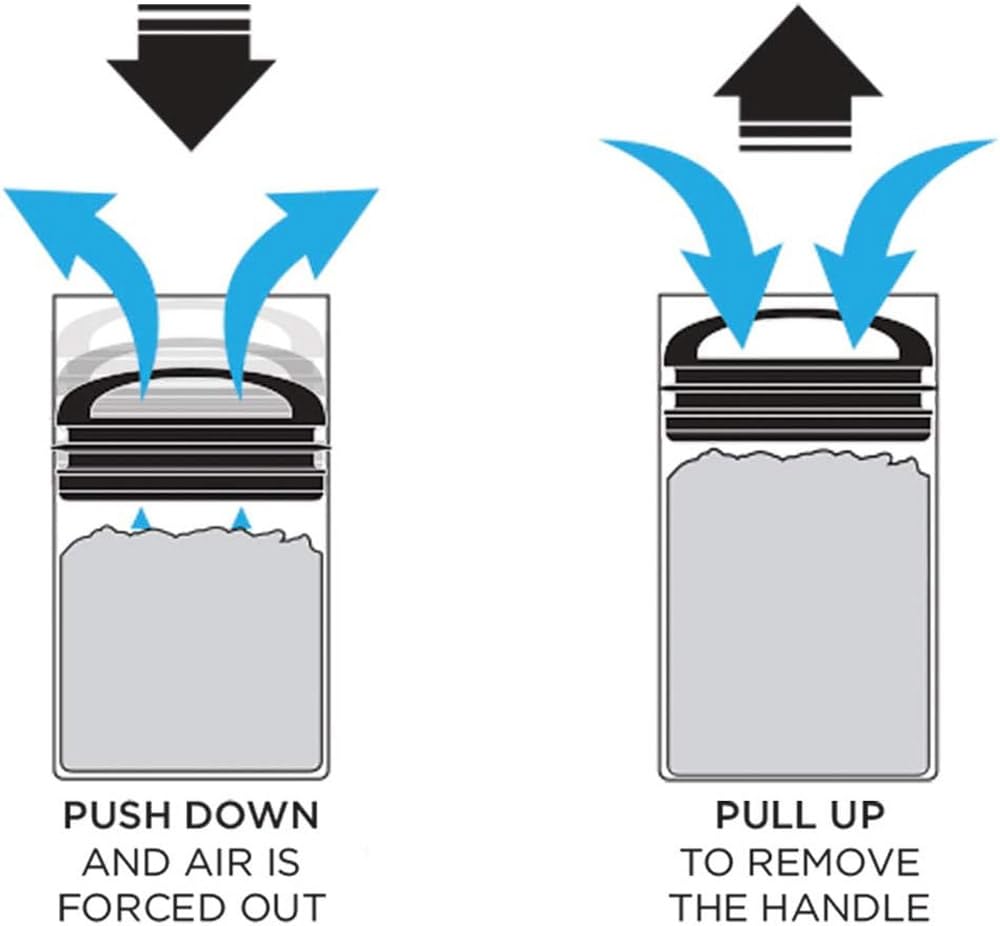 PUSH DOWN
AND AIR IS
FORCED OUT

PULL UP
TO REMOVE
THE HANDLE